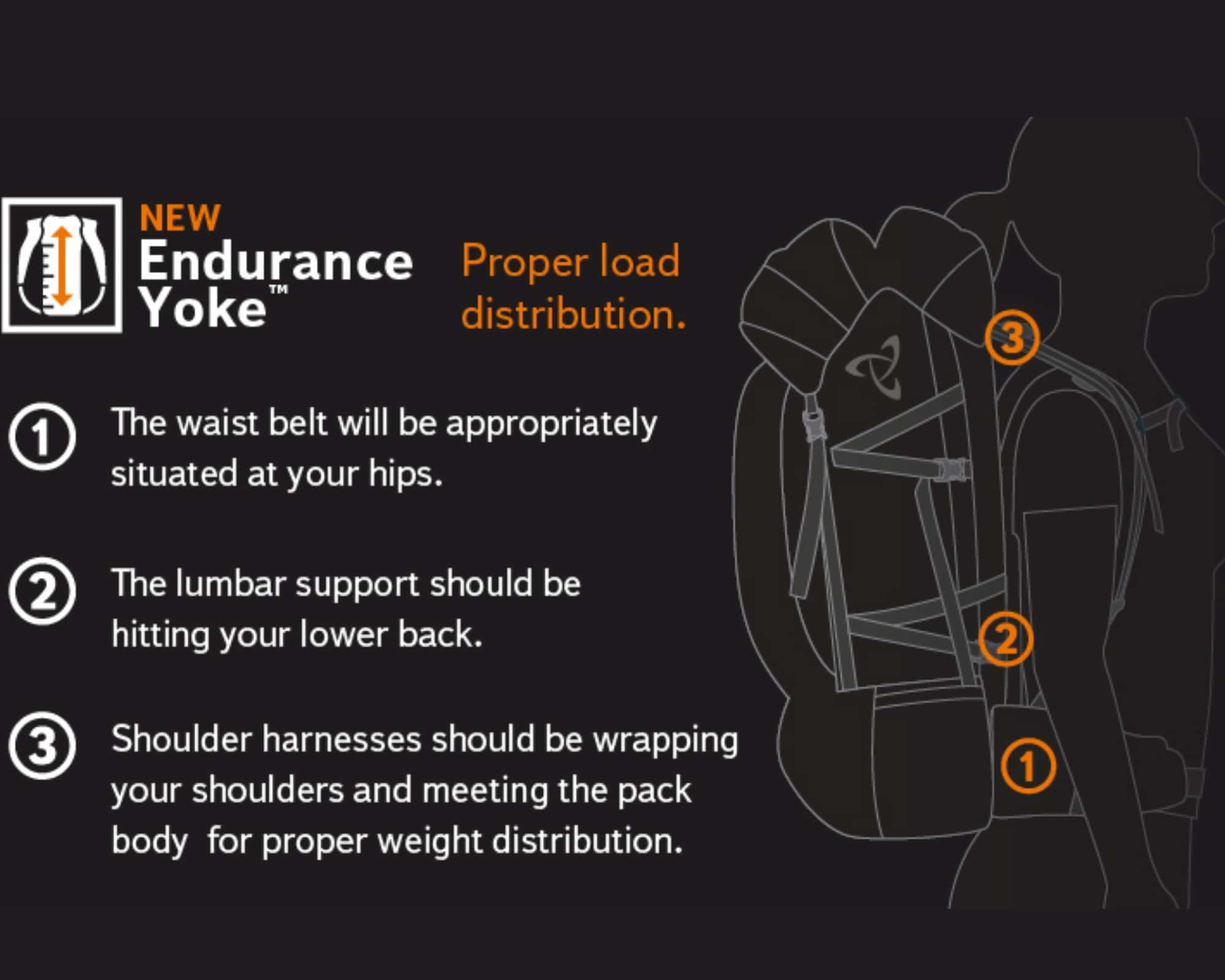 NEW
Endurance Yoke™

Proper load distribution.

① The waist belt will be appropriately situated at your hips.

② The lumbar support should be hitting your lower back.

③ Shoulder harnesses should be wrapping your shoulders and meeting the pack body  for proper weight distribution.

③
②
①