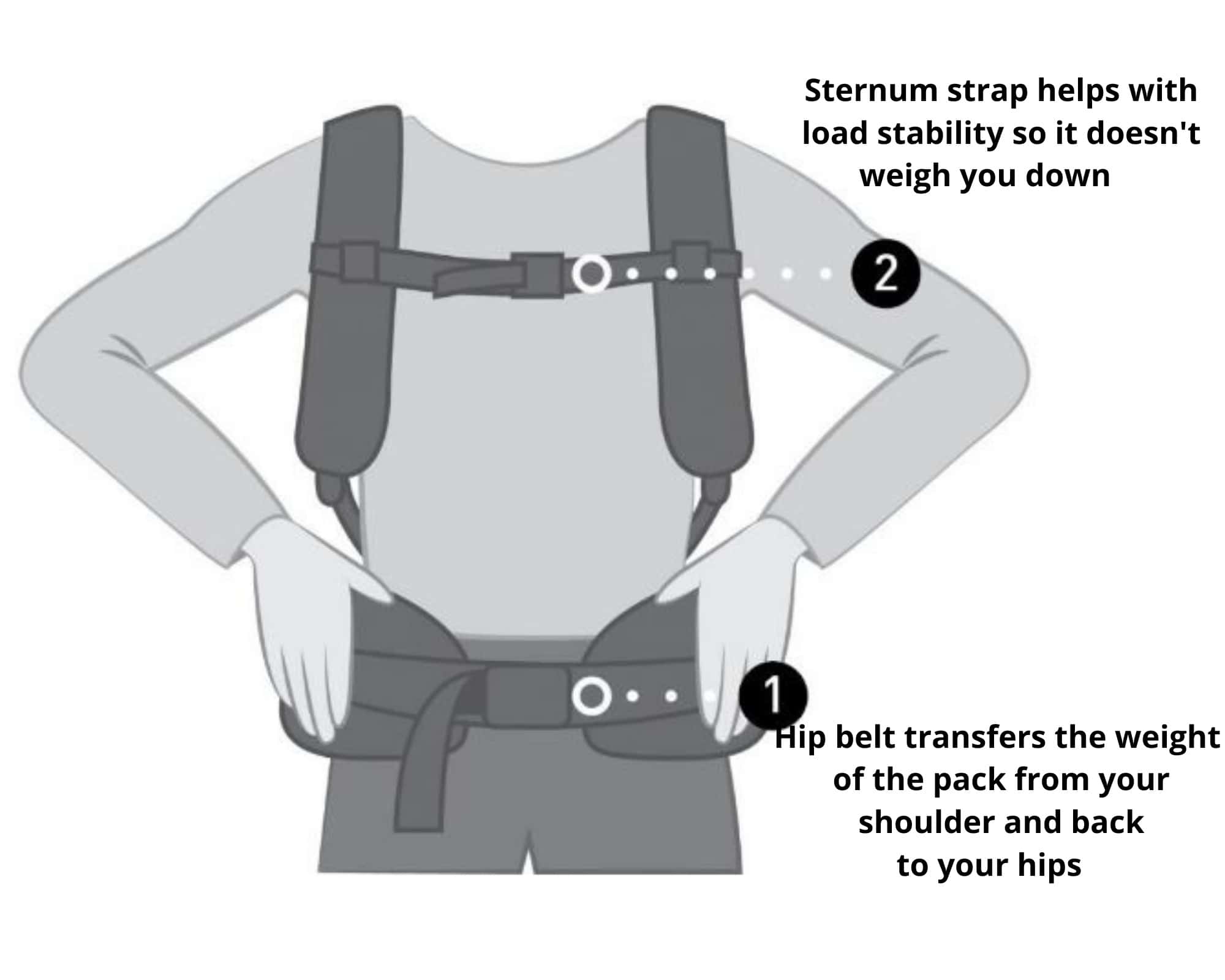 Sternum strap helps with load stability so it doesn't weigh you down

2

1

Hip belt transfers the weight of the pack from your shoulder and back to your hips